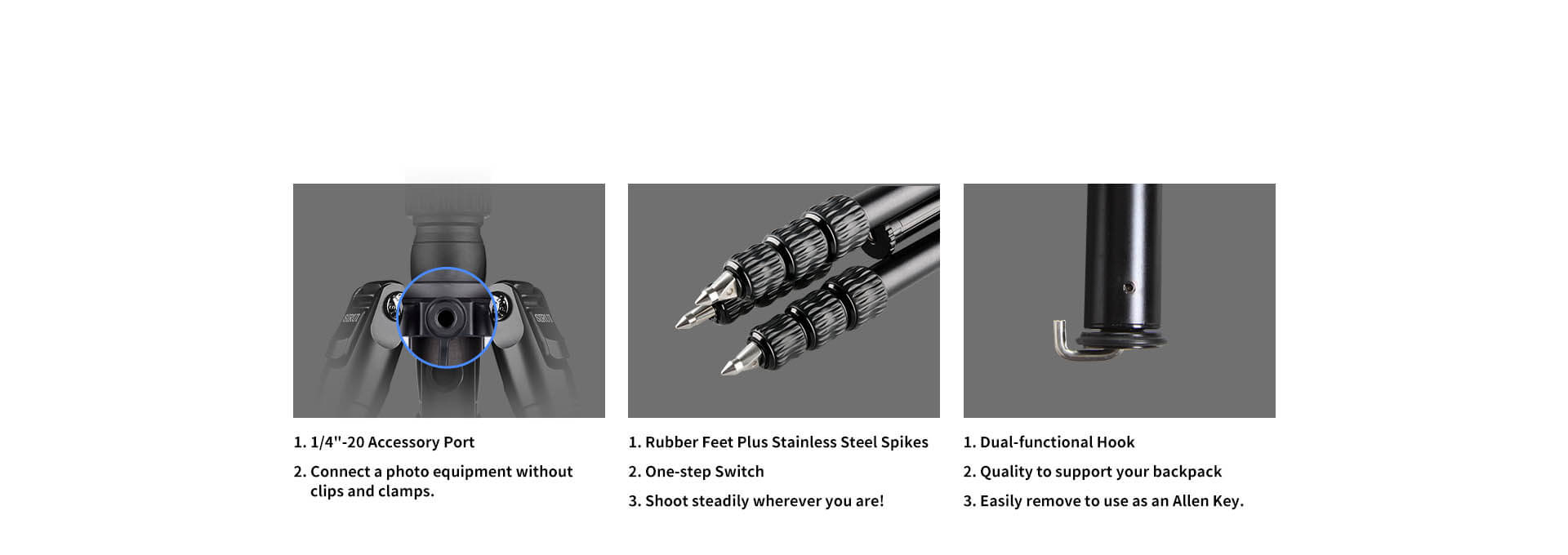 SIRUI SIRUI

1. 1/4''-20 Accessory Port
2. Connect a photo equipment without clips and clamps.

1. Rubber Feet Plus Stainless Steel Spikes
2. One-step Switch
3. Shoot steadily wherever you are!

1. Dual-functional Hook
2. Quality to support your backpack
3. Easily remove to use as an Allen Key.